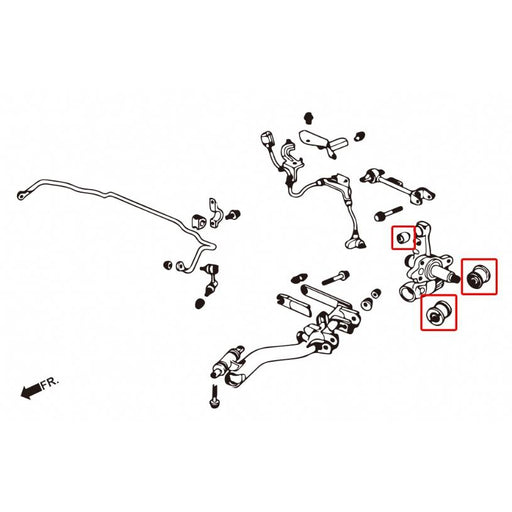 FR.