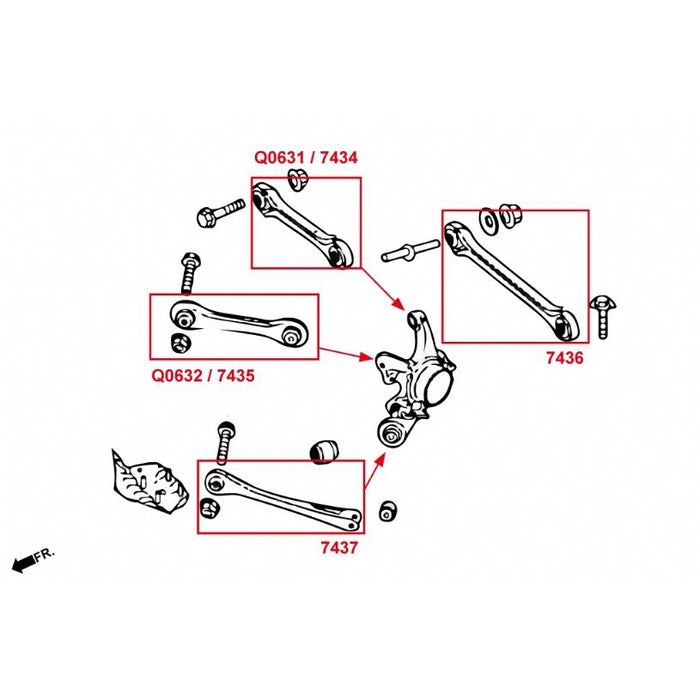 Q0631 / 7434

7436

Q0632 / 7435

7437

FR.