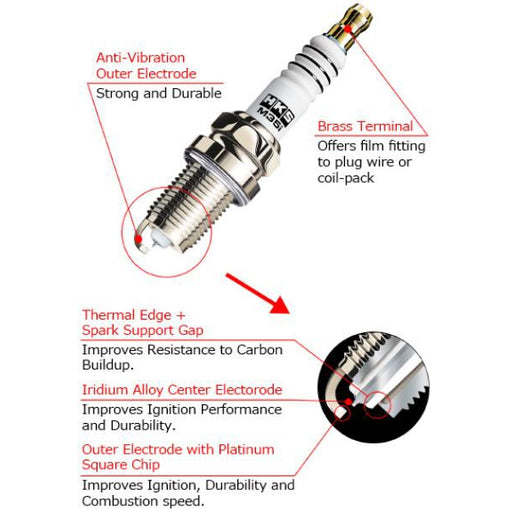 Anti-Vibration Outer Electrode

Strong and Durable

HKS
M35i

Brass Terminal

Offers film fitting to plug wire or coil-pack

Thermal Edge + Spark Support Gap

Improves Resistance to Carbon Buildup.

Iridium Alloy Center Electorode

Improves Ignition Performance and Durability.

Outer Electrode with Platinum Square Chip

Improves Ignition, Durability and Combustion speed.