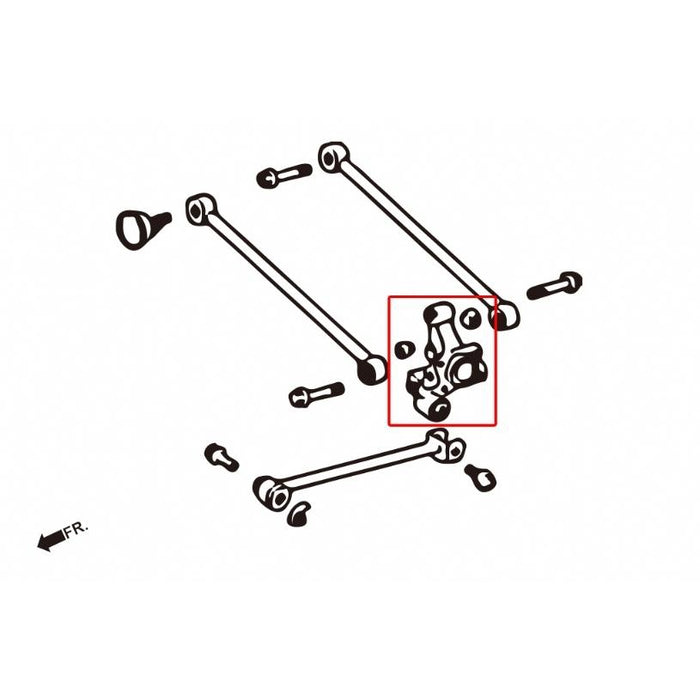 FR.