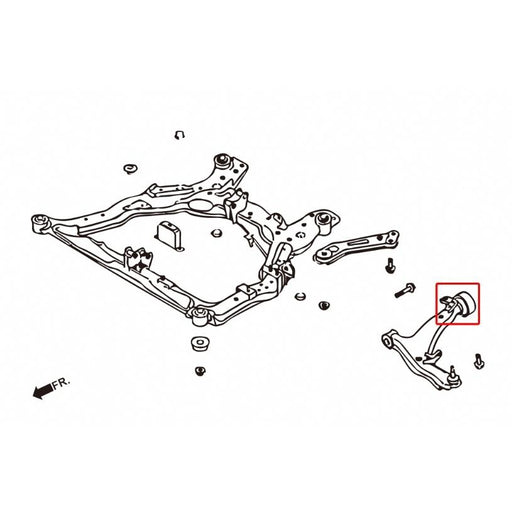 FR.