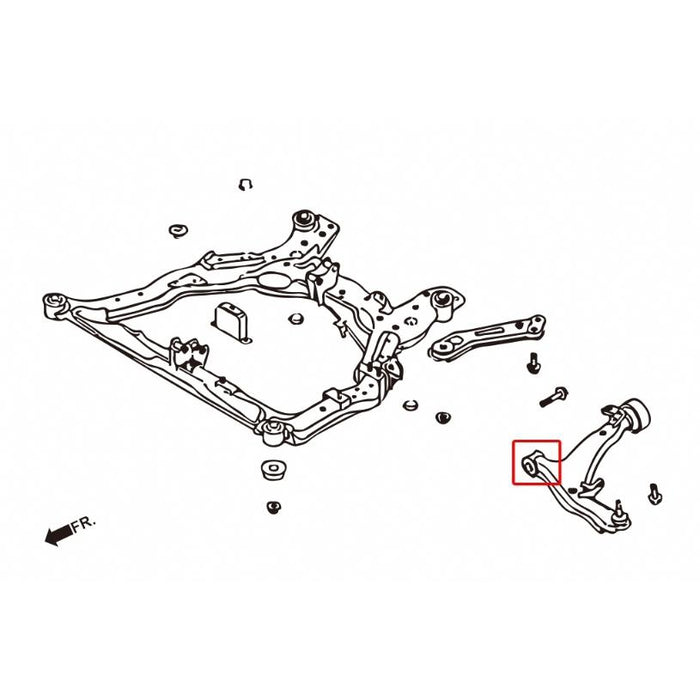 FR.