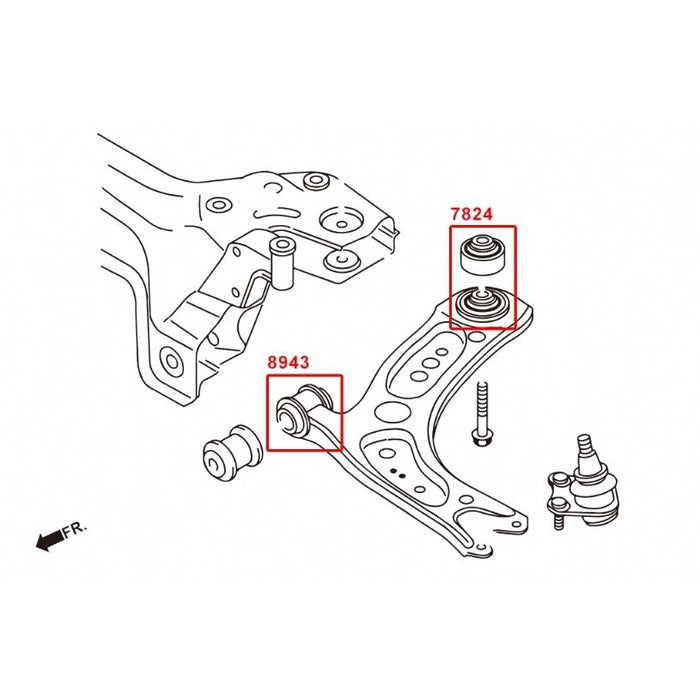 7824

8943

FR.