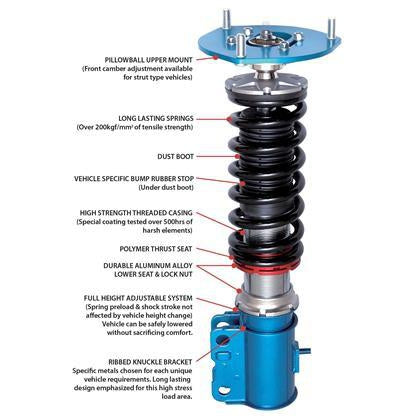 PILLOWBALL UPPER MOUNT
(Front camber adjustment available for strut type vehicles)

LONG LASTING SPRINGS
(Over 200kgf/mm² of tensile strength)

DUST BOOT

VEHICLE SPECIFIC BUMP RUBBER STOP
(Under dust boot)

HIGH STRENGTH THREADED CASING
(Special coating tested over 500hrs of harsh elements)

POLYMER THRUST SEAT

DURABLE ALUMINUM ALLOY
LOWER SEAT & LOCK NUT

FULL HEIGHT ADJUSTABLE SYSTEM
(Spring preload & shock stroke not affected by vehicle height change)
Vehicle can be safely lowered without sacrificing comfort.

RIBBED KNUCKLE BRACKET
Specific metals chosen for each unique vehicle requirements. Long lasting design emphasized for this high stress load area.