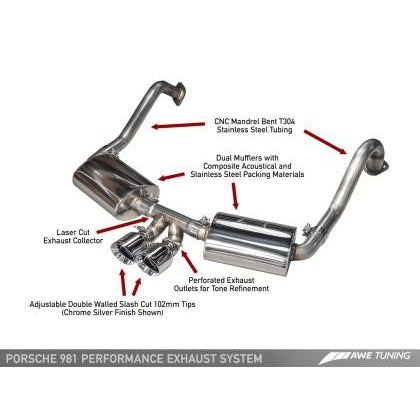 CNC Mandrel Bent T304
Stainless Steel Tubing

Dual Mufflers with
Composite Acoustical and
Stainless Steel Packing Materials

Laser Cut
Exhaust Collector

Perforated Exhaust
Outlets for Tone Refinement

Adjustable Double Walled Slash Cut 102mm Tips
(Chrome Silver Finish Shown)

PORSCHE 981 PERFORMANCE EXHAUST SYSTEM

AWE TUNING