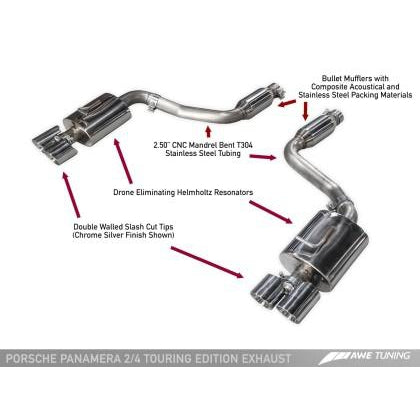 Bullet Mufflers with Composite Acoustical and Stainless Steel Packing Materials

2.50" CNC Mandrel Bent T304 Stainless Steel Tubing

Drone Eliminating Helmholtz Resonators

Double Walled Slash Cut Tips (Chrome Silver Finish Shown)

PORSCHE PANAMERA 2/4 TOURING EDITION EXHAUST

AWE TUNING