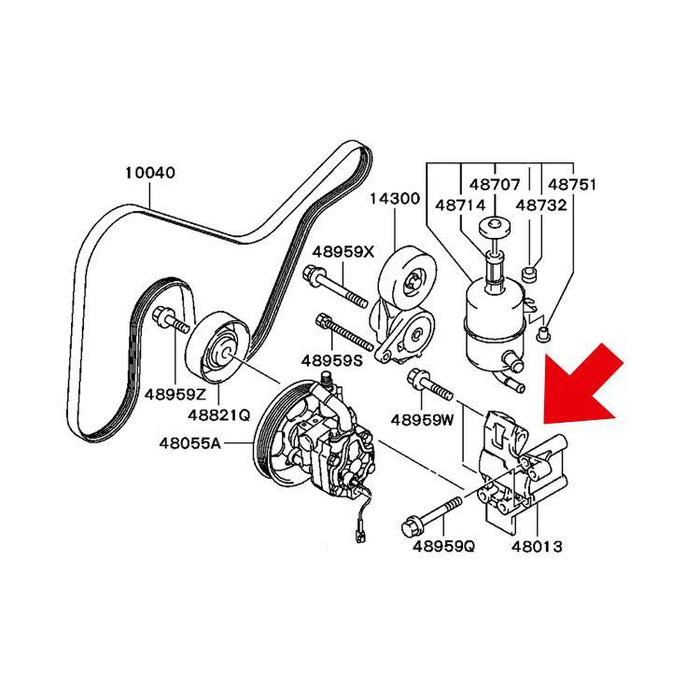 10040

48707
48751
14300
48714
48732
48959X
48959S
48959Z
48821Q
48959W
48055A
48959Q
48013